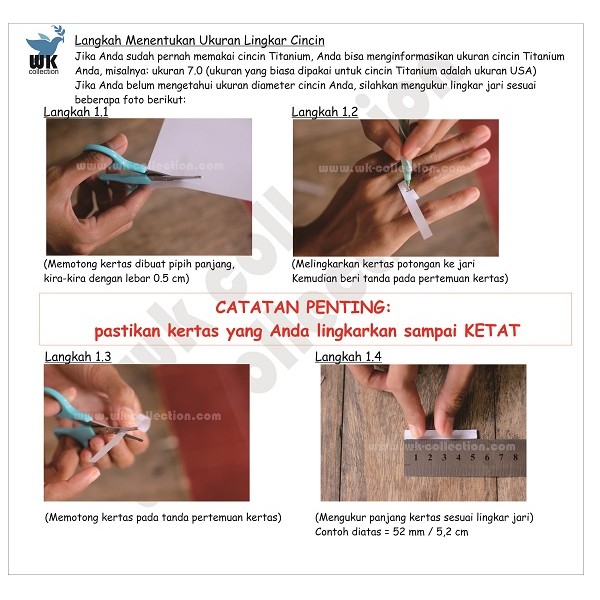 WK collection

Langkah Menentukan Ukuran Lingkar Cincin

Jika Anda sudah pernah memakai cincin Titanium, Anda bisa menginformasikan ukuran cincin Titanium Anda, misalnya: ukuran 7.0 (ukuran yang biasa dipakai untuk cincin Titanium adalah ukuran USA)

Jika Anda belum mengetahui ukuran diameter cincin Anda, silahkan mengukur lingkar jari sesuai beberapa foto berikut:

Langkah 1.1

www.wk-collection.com

(Memotong kertas dibuat pipih panjang, kira-kira dengan lebar 0.5 cm)

Langkah 1.2

www.wk-collection.com

(Melingkarkan kertas potongan ke jari Kemudian beri tanda pada pertemuan kertas)

CATATAN PENTING:
pastikan kertas yang Anda lingkarkan sampai KETAT

Langkah 1.3

www.wk-collection.com

(Memotong kertas pada tanda pertemuan kertas)

Langkah 1.4

www.wk-collection.com

1 2 3 4 5 6 7 8

(Mengukur panjang kertas sesuai lingkar jari)
Contoh diatas = 52 mm / 5,2 cm

wk collection